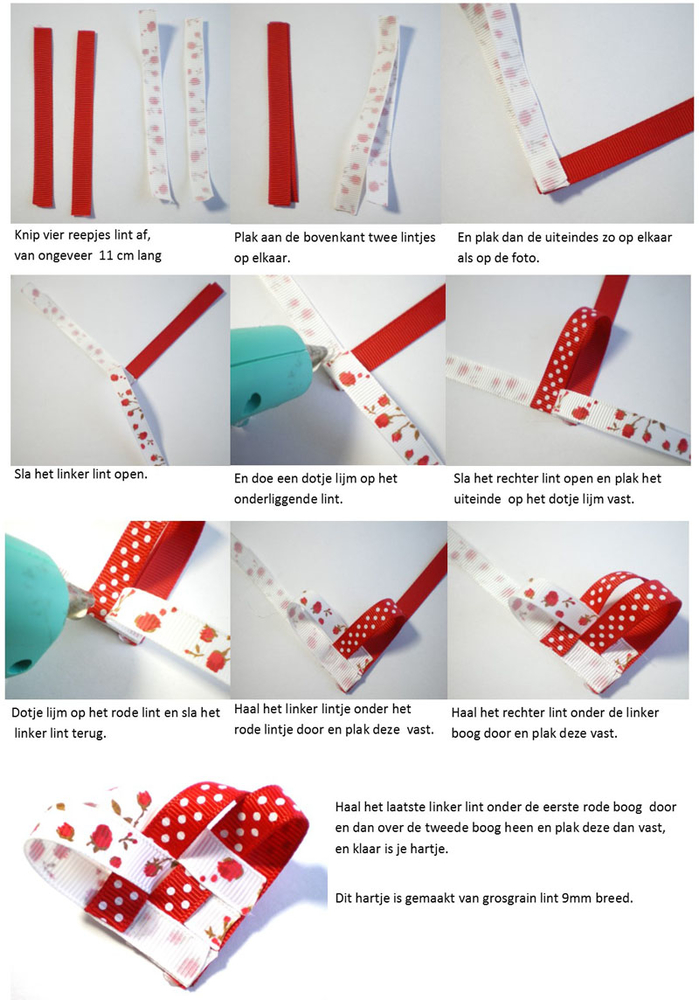 Knip vier reepjes lint af, van ongeveer 11 cm lang

Plak aan de bovenkant twee lintjes op elkaar.

En plak dan de uiteindes zo op elkaar als op de foto.

Sla het linker lint open.

En doe een dotje lijm op het onderliggende lint.

Sla het rechter lint open en plak het uiteinde op het dotje lijm vast.

Dotje lijm op het rode lint en sla het linker lint terug.

Haal het linker lintje onder het rode lintje door en plak deze vast.

Haal het rechter lint onder de linker boog door en plak deze vast.

Haal het laatste linker lint onder de eerste rode boog door en dan over de tweede boog heen en plak deze dan vast, en klaar is je hartje.

Dit hartje is gemaakt van grosgrain lint 9mm breed.